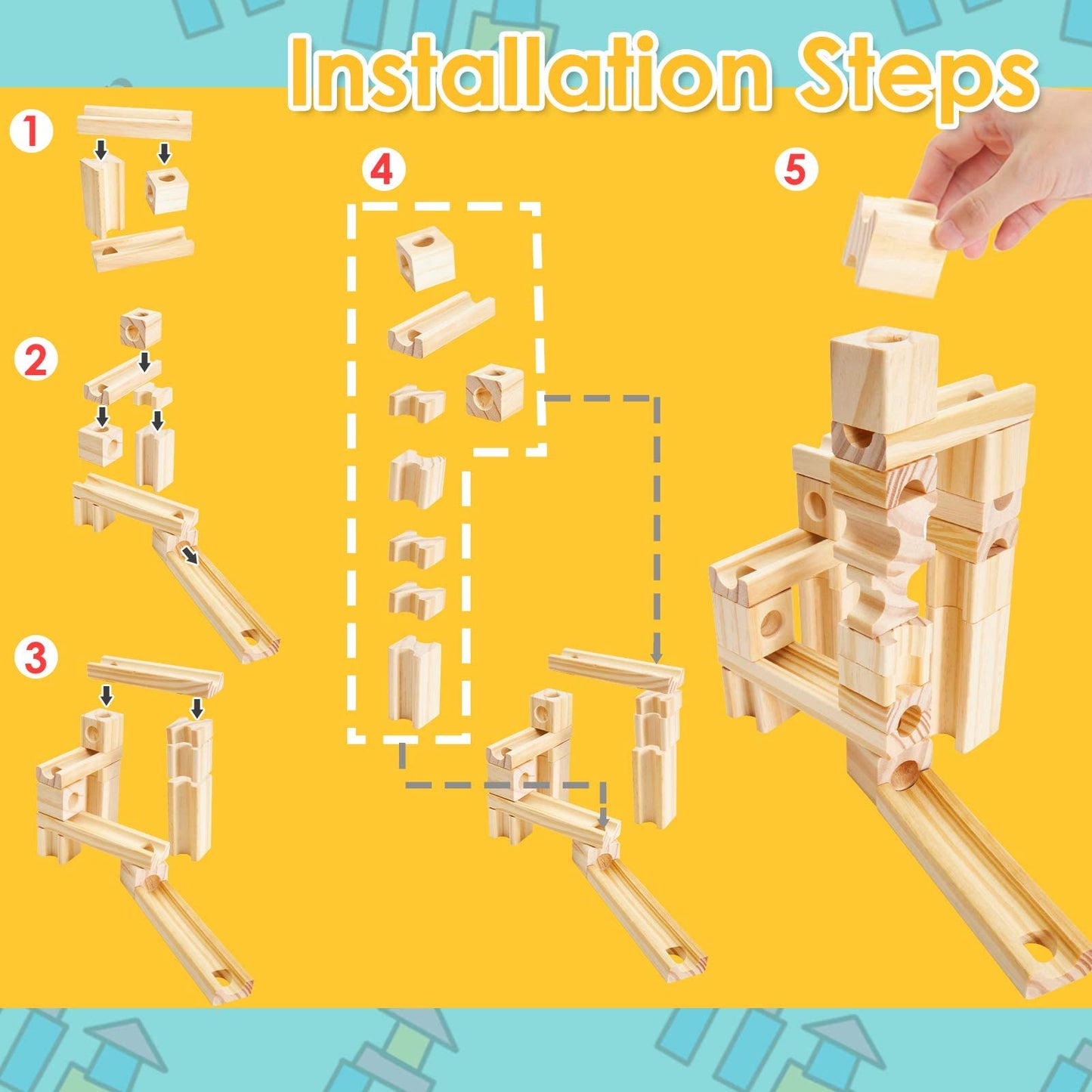 Installation Steps

1

2

3

4

5