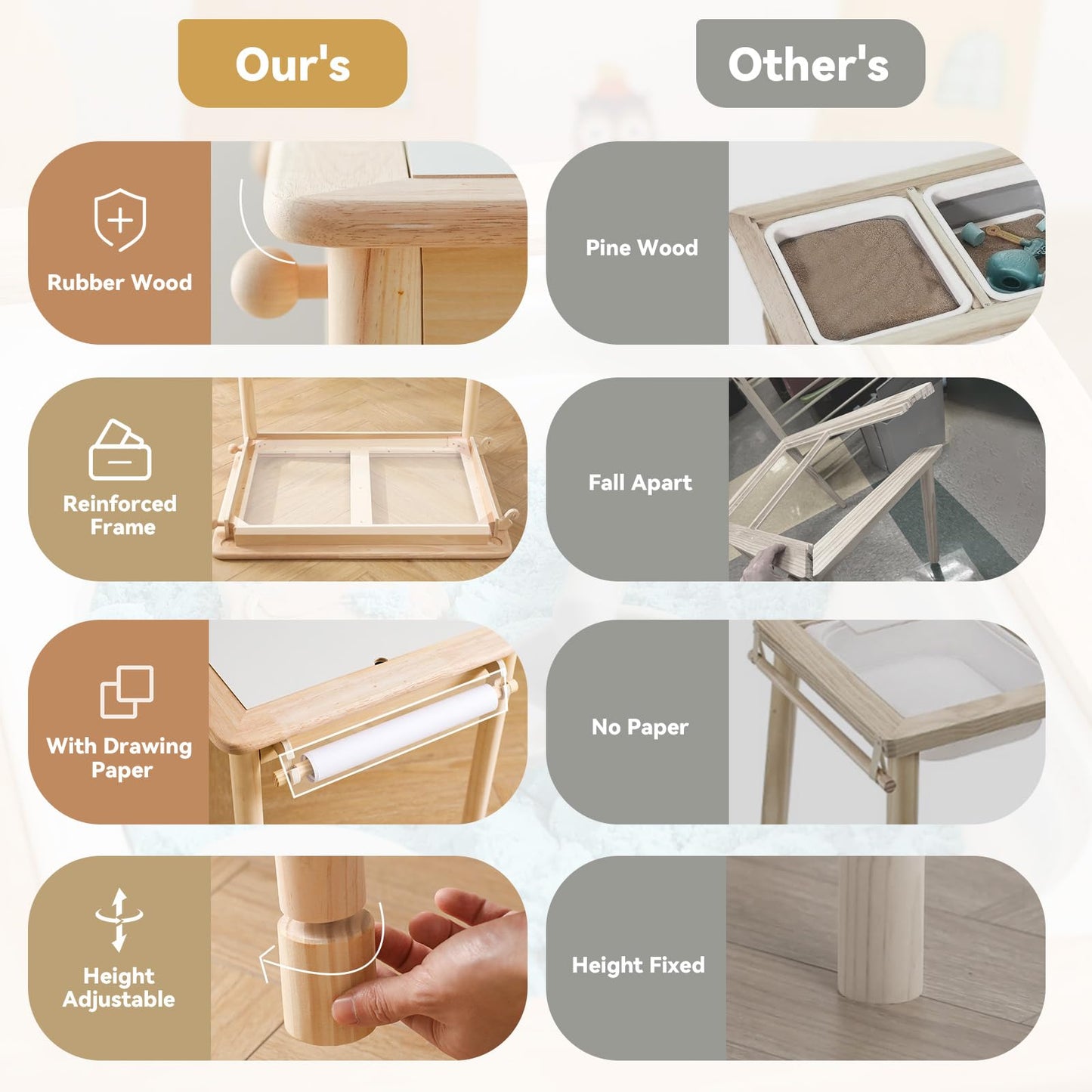 Our's

Rubber Wood

Reinforced Frame

With Drawing Paper

Height Adjustable

Other's

Pine Wood

Fall Apart

No Paper

Height Fixed